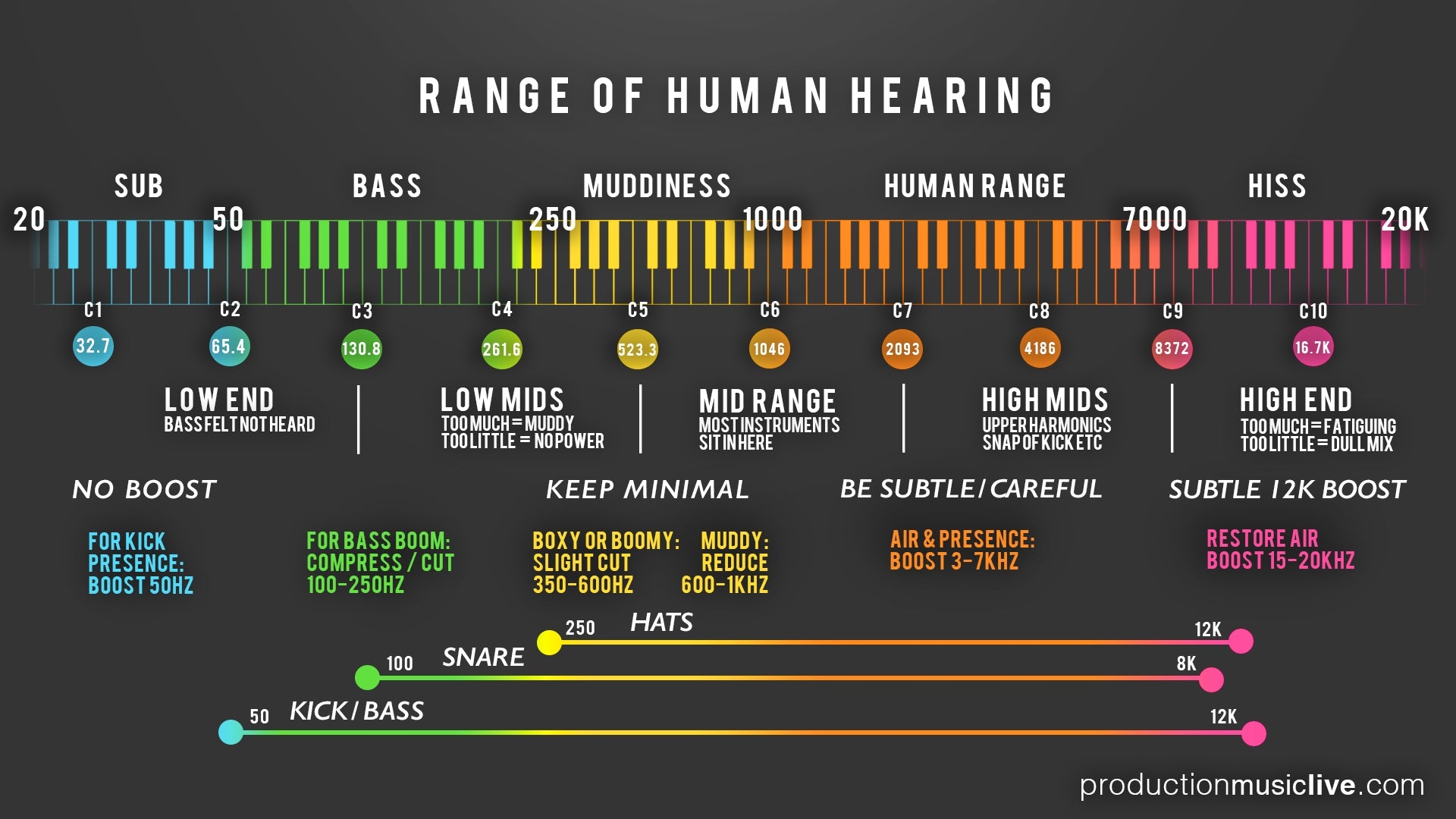 RANGE OF HUMAN HEARING

SUB BASS MUDDINESS HUMAN RANGE HISS

20 50 250 1000 7000 20K

C1 C2 C3 C4 C5 C6 C7 C8 C9 C10

32.7 65.4 130.8 261.6 523.3 1046 2093 4186 8372 16.7K

LOW END
BASS FELT NOT HEARD

LOW MIDS
TOO MUCH = MUDDY
TOO LITTLE = NO POWER

MID RANGE
MOST INSTRUMENTS SIT IN HERE

HIGH MIDS
UPPER HARMONICS
SNAP OF KICK ETC

HIGH END
TOO MUCH = FATIGUING
TOO LITTLE = DULL MIX

NO BOOST

KEEP MINIMAL

BE SUBTLE / CAREFUL

SUBTLE 12K BOOST

FOR KICK PRESENCE: BOOST 50HZ

FOR BASS BOOM: COMPRESS / CUT 100-250HZ

BOXY OR BOOMY: SLIGHT CUT 350-600HZ

MUDDY: REDUCE 600-1KHZ

AIR & PRESENCE: BOOST 3-7KHZ

RESTORE AIR BOOST 15-20KHZ

250 HATS 12K

100 SNARE 8K

50 KICK / BASS 12K

productionmusiclive.com