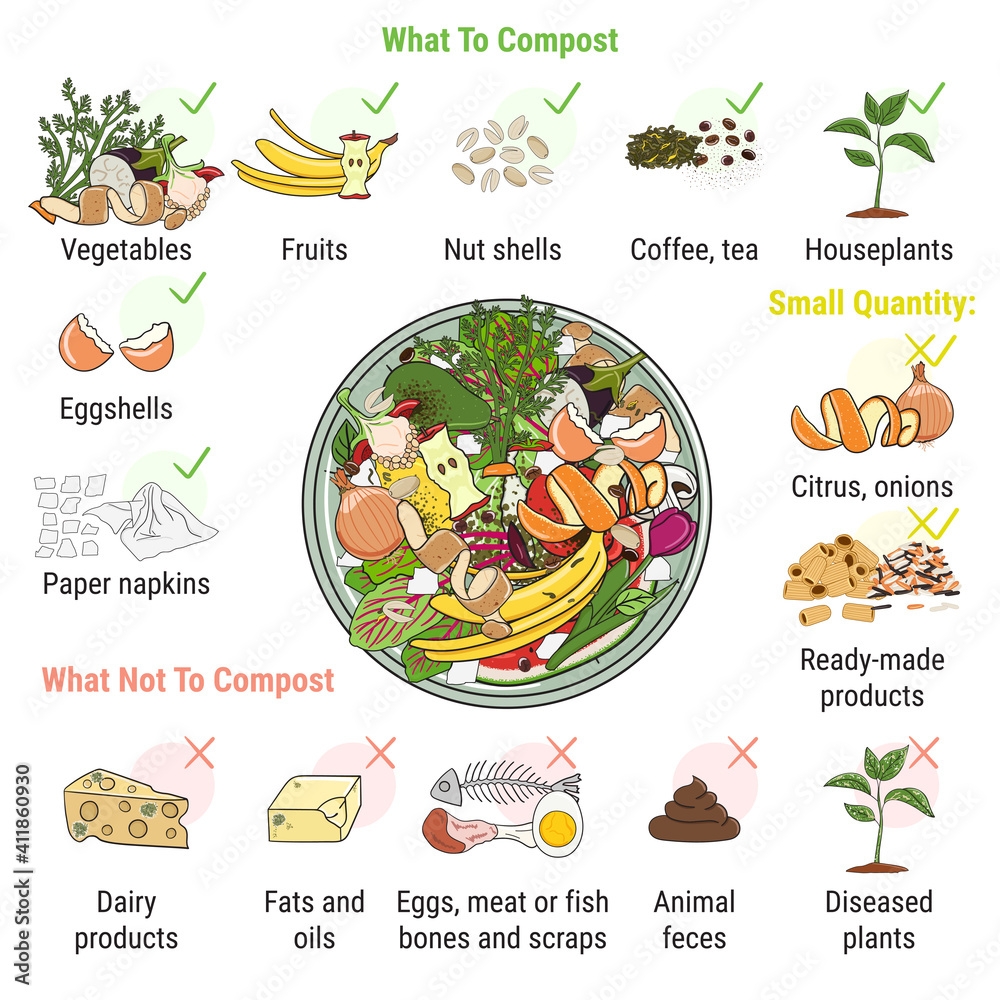 What To Compost

Vegetables

Fruits

Nut shells

Coffee, tea

Houseplants

Eggshells

Paper napkins

Small Quantity:

Citrus, onions

Ready-made products

What Not To Compost

Dairy products

Fats and oils

Eggs, meat or fish bones and scraps

Animal feces

Diseased plants

Adobe Stock | #411860930