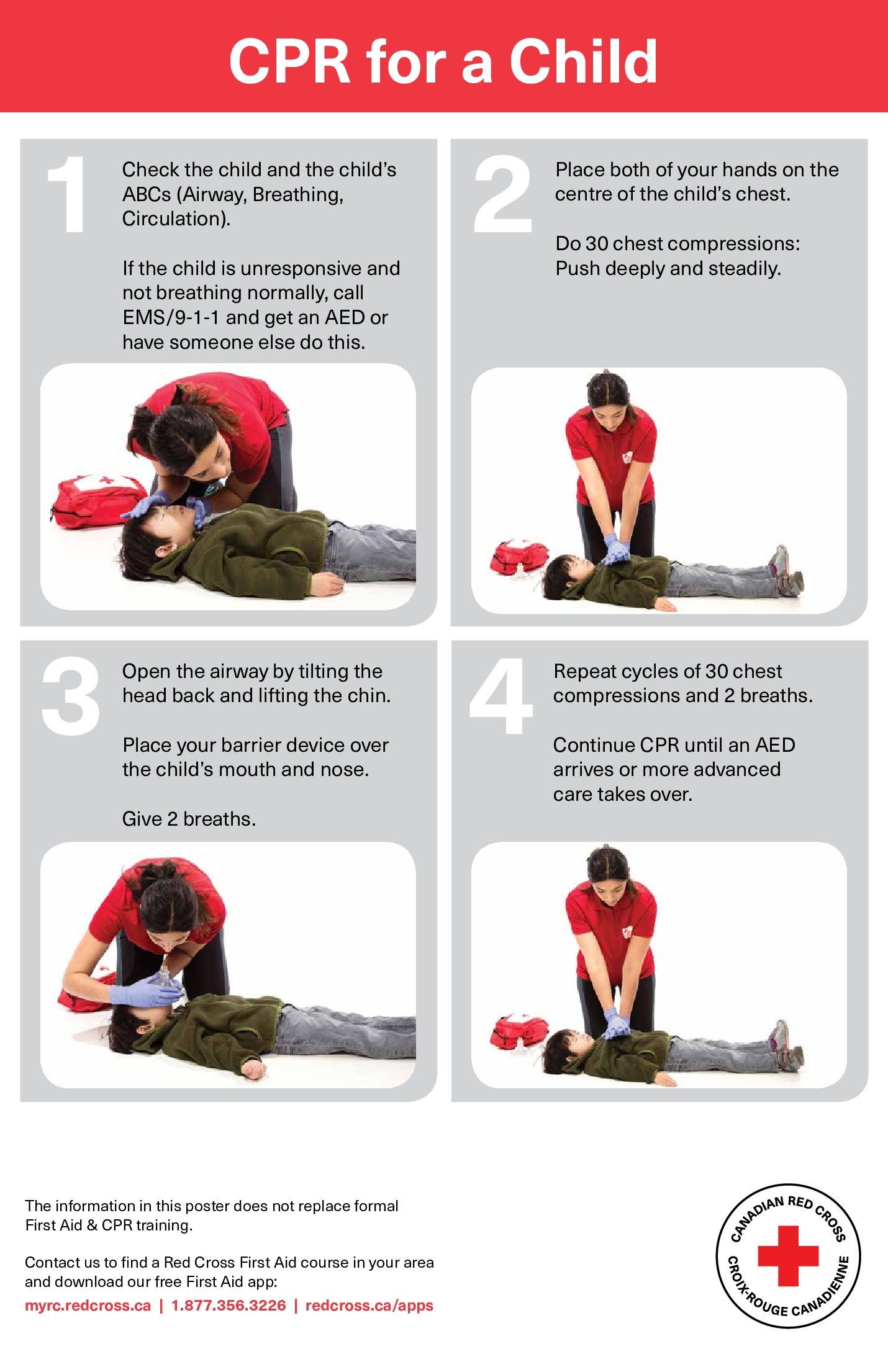 CPR for a Child

1

Check the child and the child's ABCs (Airway, Breathing, Circulation).

If the child is unresponsive and not breathing normally, call EMS/9-1-1 and get an AED or have someone else do this.

2

Place both of your hands on the centre of the child's chest.

Do 30 chest compressions: Push deeply and steadily.

3

Open the airway by tilting the head back and lifting the chin.

Place your barrier device over the child's mouth and nose.

Give 2 breaths.

4

Repeat cycles of 30 chest compressions and 2 breaths.

Continue CPR until an AED arrives or more advanced care takes over.

The information in this poster does not replace formal First Aid & CPR training.

Contact us to find a Red Cross First Aid course in your area and download our free First Aid app:

myrc.redcross.ca | 1.877.356.3226 | redcross.ca/apps

CANADIAN RED CROSS
CROIX-ROUGE CANADIENNE