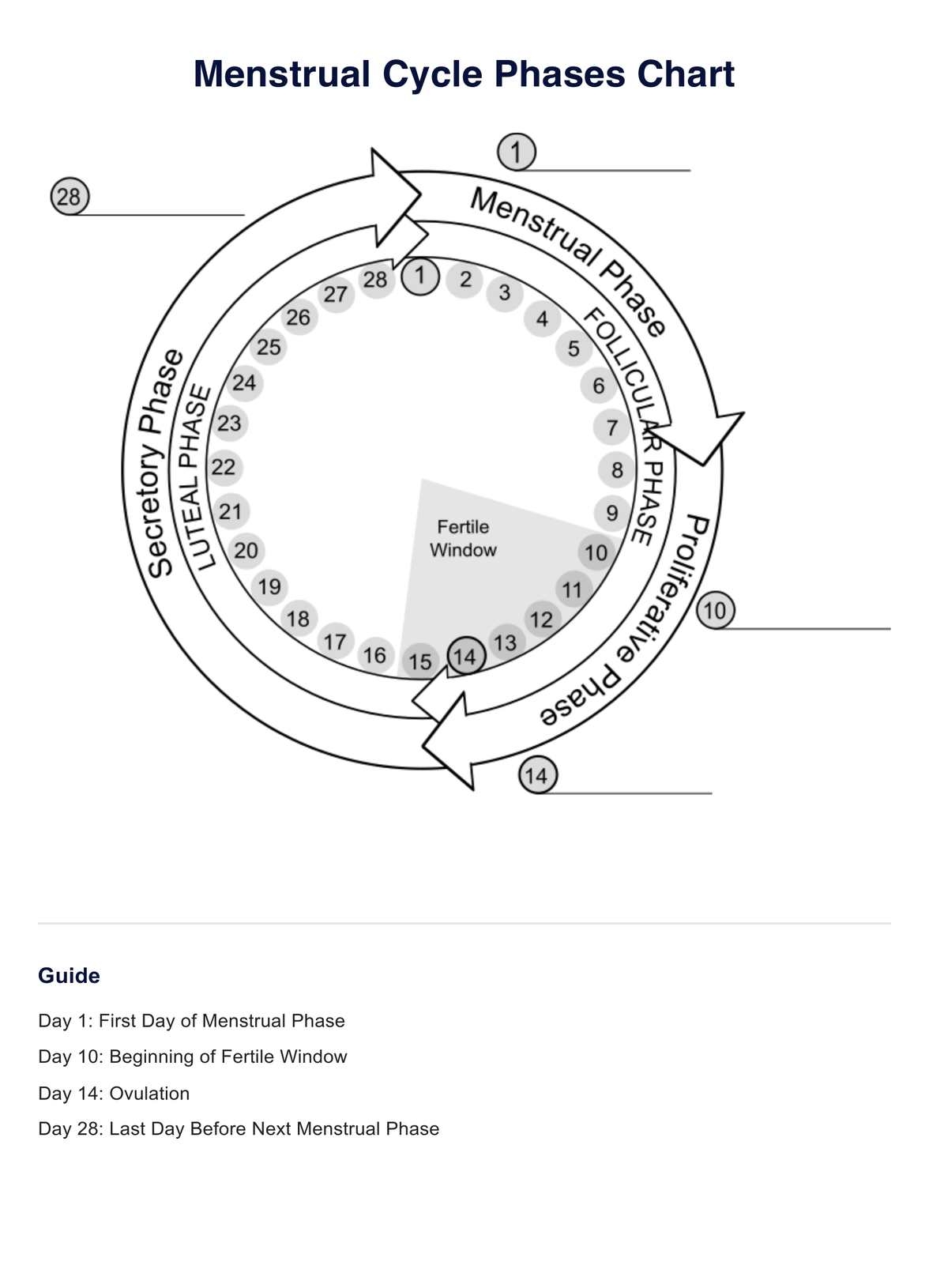 Menstrual Cycle Phases Chart

1

28

Menstrual Phase

FOLLICULAR PHASE

Proliferative Phase

Secretory Phase

LUTEAL PHASE

1 2 3 4 5 6 7 8 9 10 11 12 13 14 15 16 17 18 19 20 21 22 23 24 25 26 27 28

Fertile Window

10

14

Guide

Day 1: First Day of Menstrual Phase

Day 10: Beginning of Fertile Window

Day 14: Ovulation

Day 28: Last Day Before Next Menstrual Phase