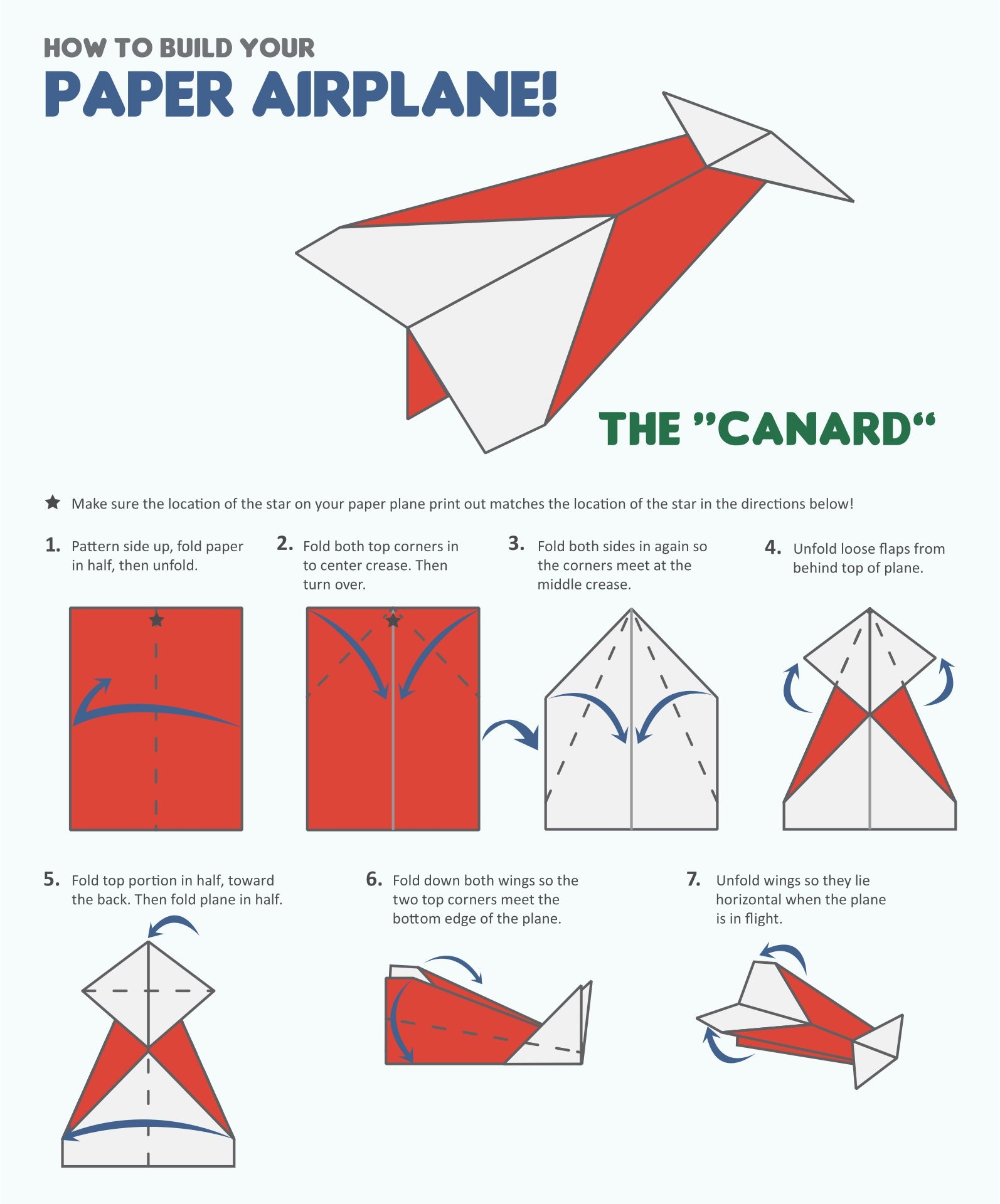 HOW TO BUILD YOUR
PAPER AIRPLANE!

THE "CANARD"

★ Make sure the location of the star on your paper plane print out matches the location of the star in the directions below!

1. Pattern side up, fold paper in half, then unfold.

2. Fold both top corners in to center crease. Then turn over.

3. Fold both sides in again so the corners meet at the middle crease.

4. Unfold loose flaps from behind top of plane.

5. Fold top portion in half, toward the back. Then fold plane in half.

6. Fold down both wings so the two top corners meet the bottom edge of the plane.

7. Unfold wings so they lie horizontal when the plane is in flight.