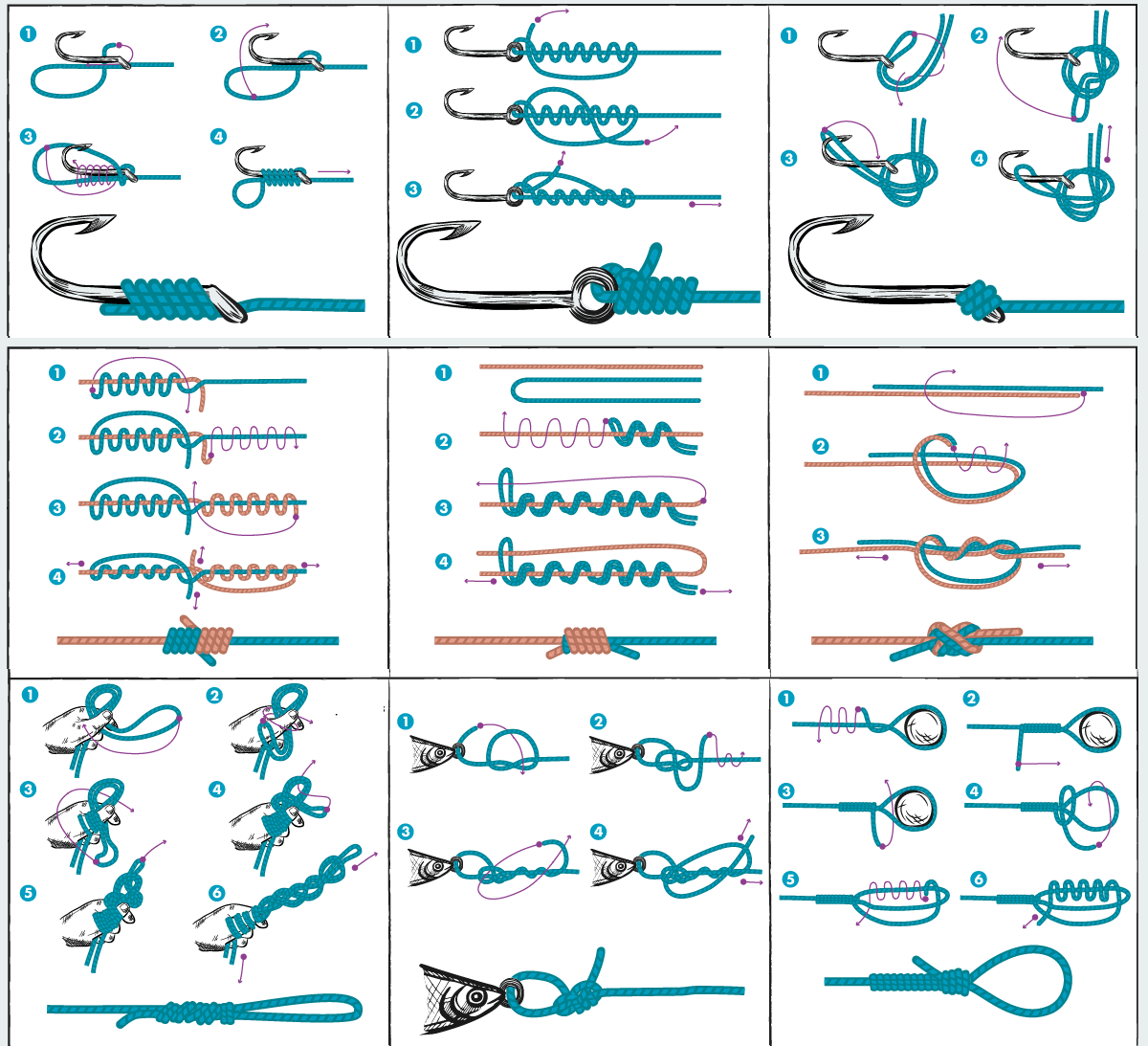 1
2
3
4
1
2
3
1
2
3
4
1
2
3
4
1
2
3
4
1
2
3
1
2
3
4
5
6
1
2
3
4
1
2
3
4
5
6