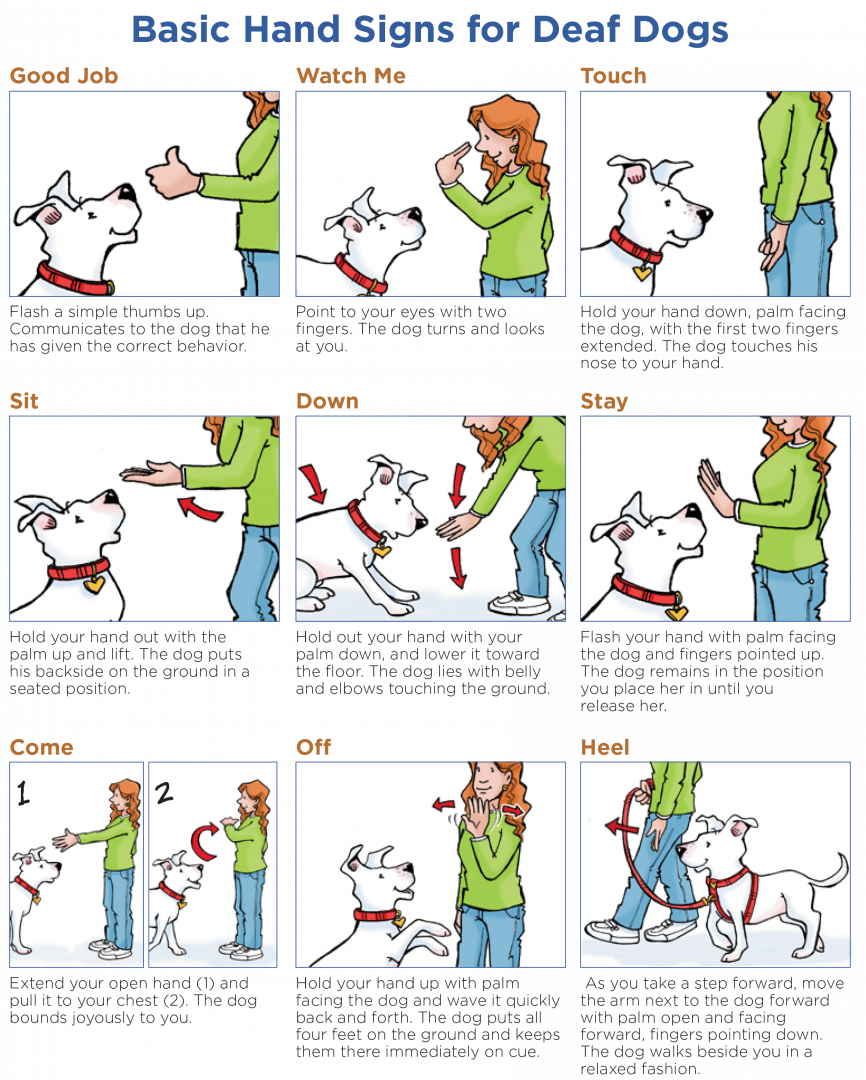 Basic Hand Signs for Deaf Dogs

Good Job

Flash a simple thumbs up. Communicates to the dog that he has given the correct behavior.

Watch Me

Point to your eyes with two fingers. The dog turns and looks at you.

Touch

Hold your hand down, palm facing the dog, with the first two fingers extended. The dog touches his nose to your hand.

Sit

Hold your hand out with the palm up and lift. The dog puts his backside on the ground in a seated position.

Down

Hold out your hand with your palm down, and lower it toward the floor. The dog lies with belly and elbows touching the ground.

Stay

Flash your hand with palm facing the dog and fingers pointed up. The dog remains in the position you place her in until you release her.

Come

1

2

Extend your open hand (1) and pull it to your chest (2). The dog bounds joyously to you.

Off

Hold your hand up with palm facing the dog and wave it quickly back and forth. The dog puts all four feet on the ground and keeps them there immediately on cue.

Heel

As you take a step forward, move the arm next to the dog forward with palm open and facing forward, fingers pointing down. The dog walks beside you in a relaxed fashion.