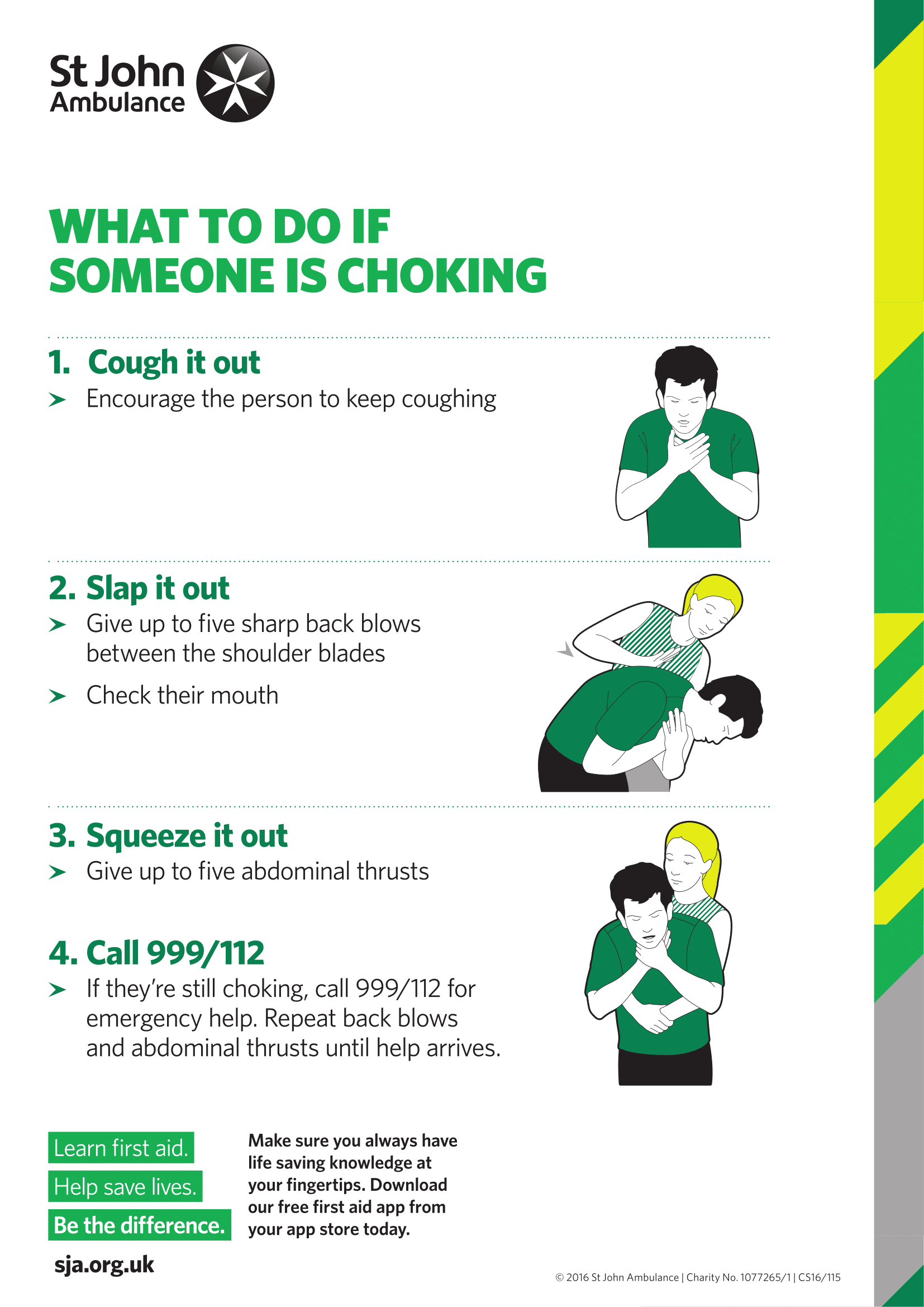 St John Ambulance

WHAT TO DO IF SOMEONE IS CHOKING

1. Cough it out
➤ Encourage the person to keep coughing

2. Slap it out
➤ Give up to five sharp back blows between the shoulder blades
➤ Check their mouth

3. Squeeze it out
➤ Give up to five abdominal thrusts

4. Call 999/112
➤ If they're still choking, call 999/112 for emergency help. Repeat back blows and abdominal thrusts until help arrives.

Learn first aid.
Help save lives.
Be the difference.

sja.org.uk

Make sure you always have life saving knowledge at your fingertips. Download our free first aid app from your app store today.

© 2016 St John Ambulance | Charity No. 1077265/1 | CS16/115