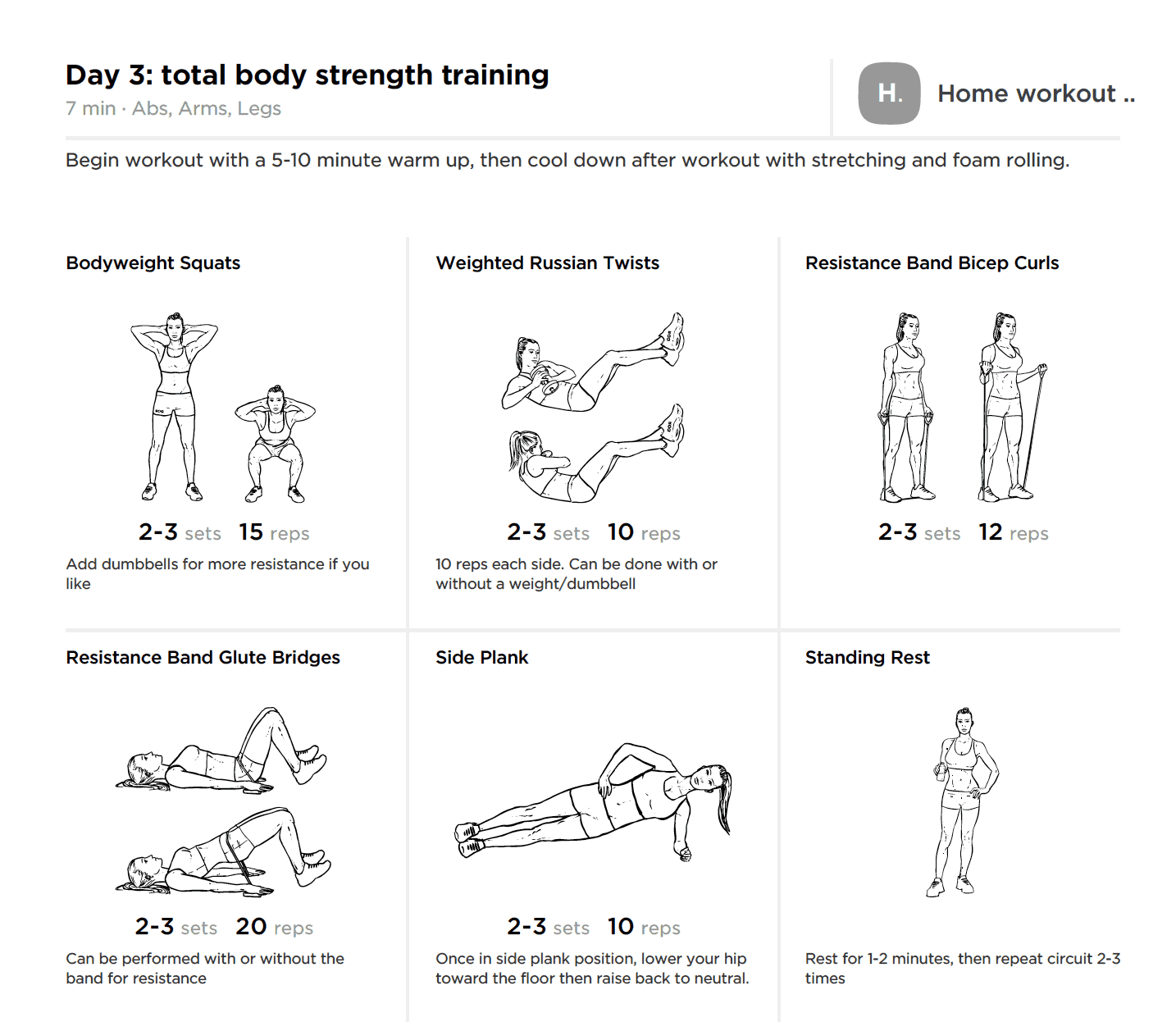 Day 3: total body strength training
7 min · Abs, Arms, Legs

H. Home workout ..

Begin workout with a 5-10 minute warm up, then cool down after workout with stretching and foam rolling.

Bodyweight Squats

2-3 sets 15 reps

Add dumbbells for more resistance if you like

Weighted Russian Twists

2-3 sets 10 reps

10 reps each side. Can be done with or without a weight/dumbbell

Resistance Band Bicep Curls

2-3 sets 12 reps

Resistance Band Glute Bridges

2-3 sets 20 reps

Can be performed with or without the band for resistance

Side Plank

2-3 sets 10 reps

Once in side plank position, lower your hip toward the floor then raise back to neutral.

Standing Rest

Rest for 1-2 minutes, then repeat circuit 2-3 times