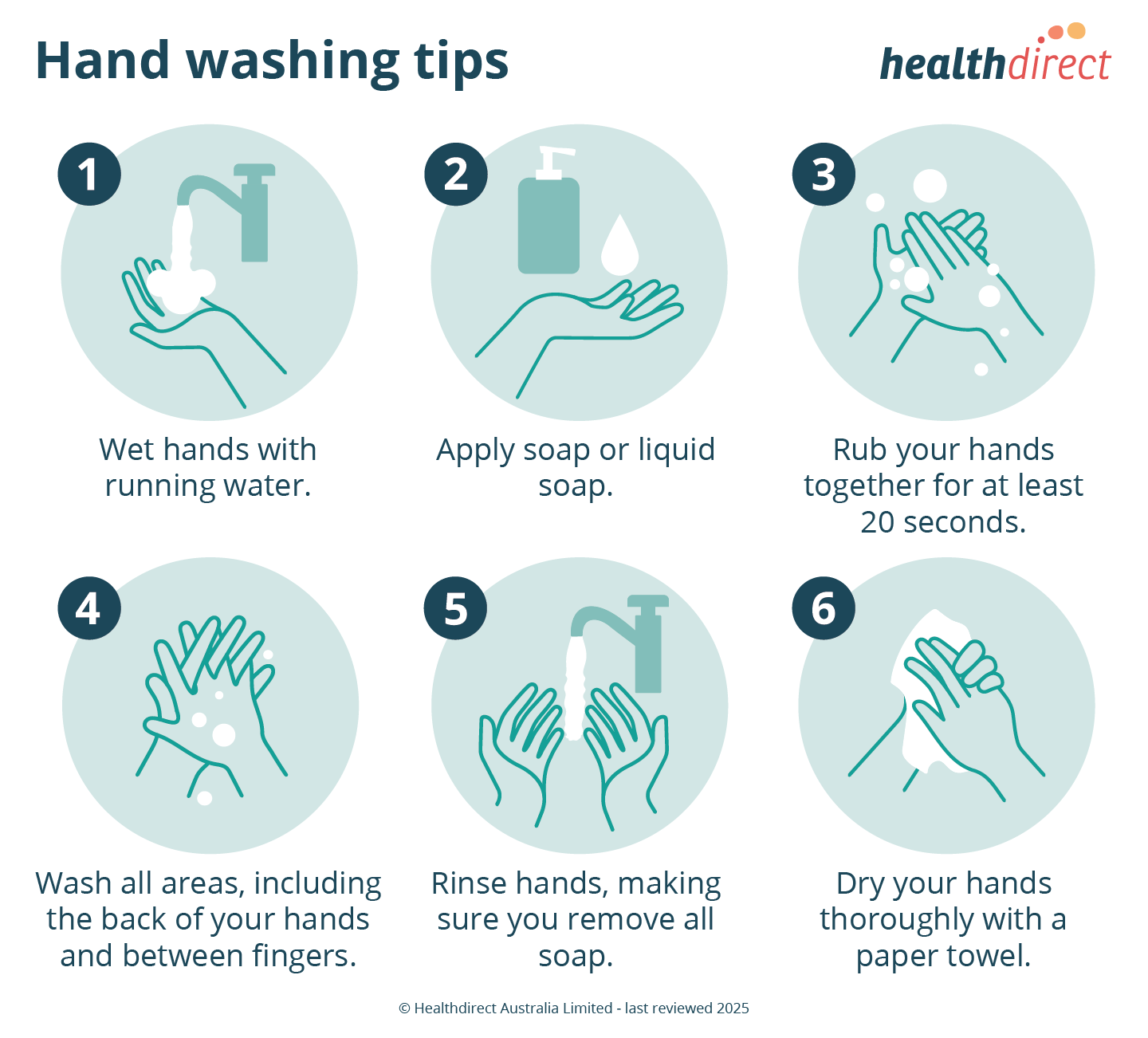 Hand washing tips

healthdirect

1
Wet hands with running water.

2
Apply soap or liquid soap.

3
Rub your hands together for at least 20 seconds.

4
Wash all areas, including the back of your hands and between fingers.

5
Rinse hands, making sure you remove all soap.

6
Dry your hands thoroughly with a paper towel.

© Healthdirect Australia Limited - last reviewed 2025