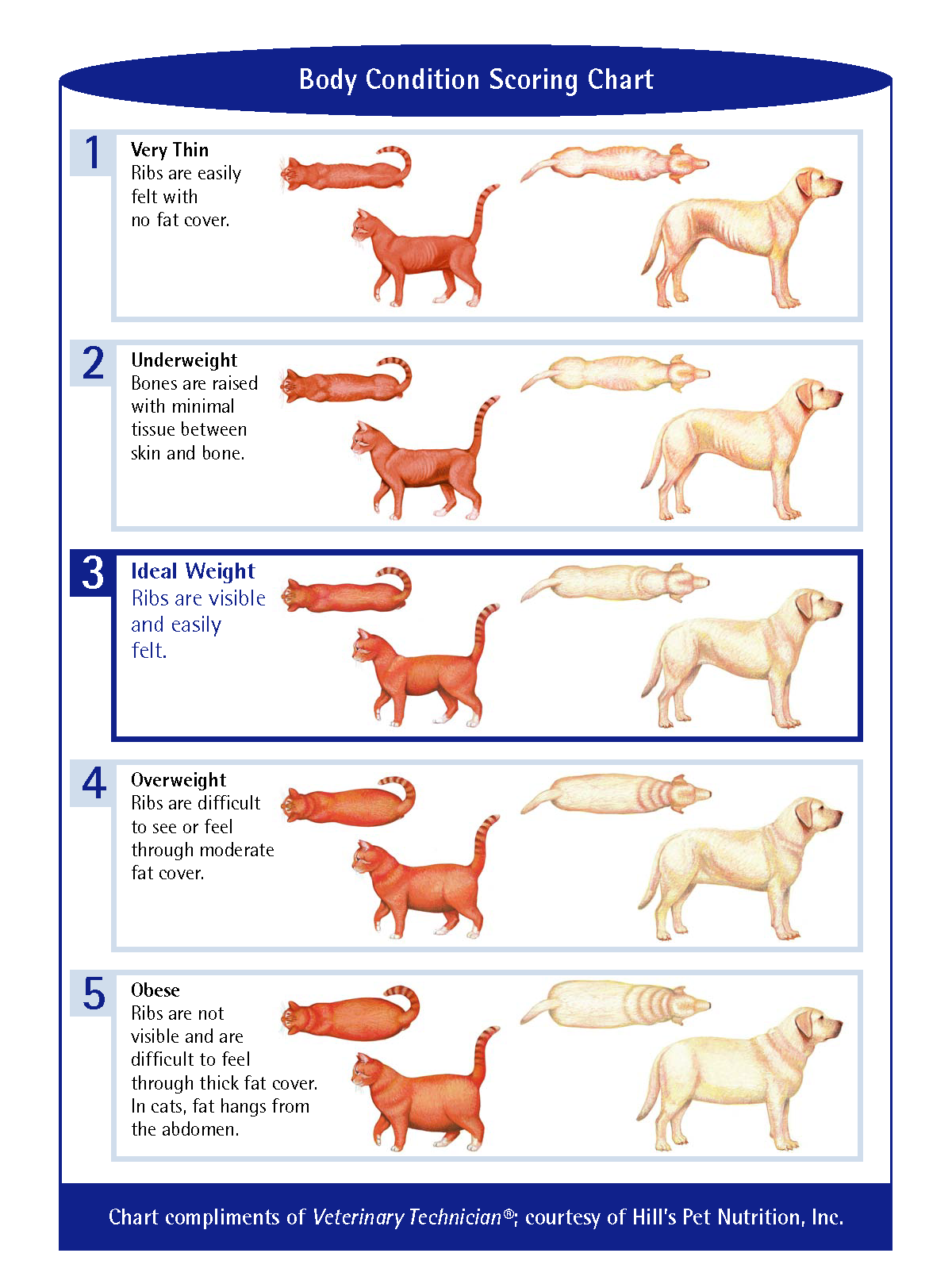 Body Condition Scoring Chart

1 Very Thin
Ribs are easily felt with no fat cover.

2 Underweight
Bones are raised with minimal tissue between skin and bone.

3 Ideal Weight
Ribs are visible and easily felt.

4 Overweight
Ribs are difficult to see or feel through moderate fat cover.

5 Obese
Ribs are not visible and are difficult to feel through thick fat cover. In cats, fat hangs from the abdomen.

Chart compliments of Veterinary Technician®; courtesy of Hill's Pet Nutrition, Inc.