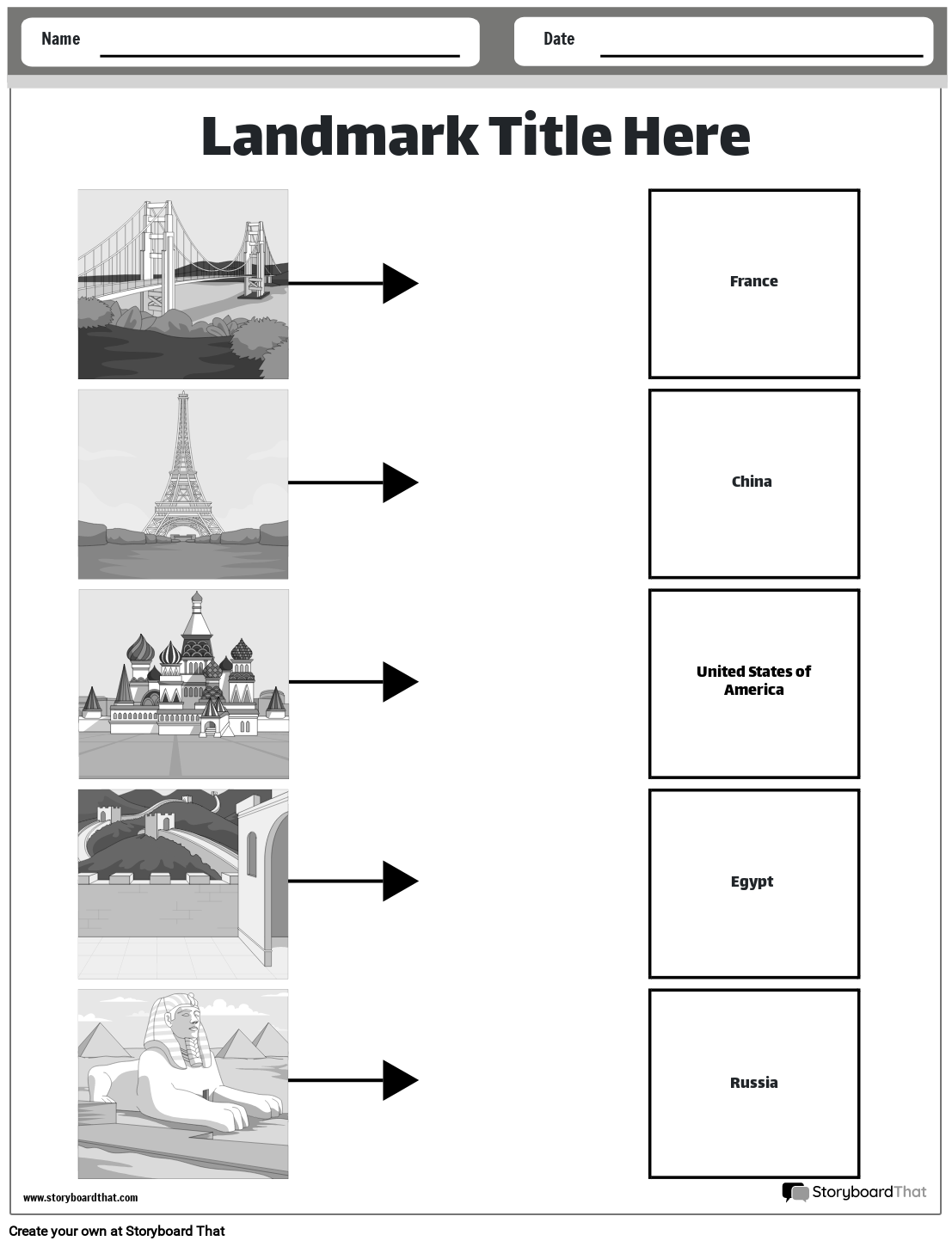 Name

Date

Landmark Title Here

France

China

United States of America

Egypt

Russia

www.storyboardthat.com

StoryboardThat

Create your own at Storyboard That