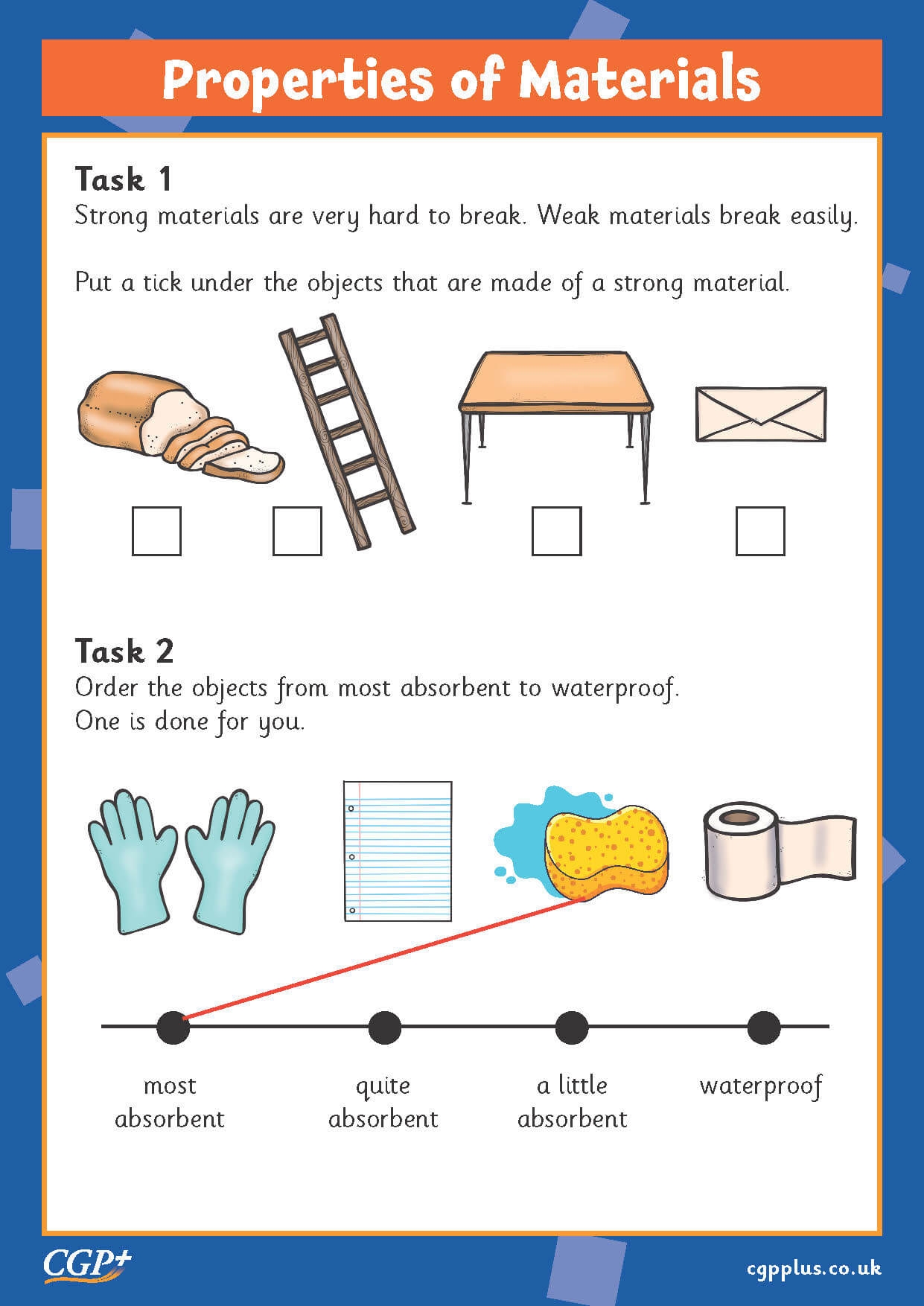 Properties of Materials

Task 1
Strong materials are very hard to break. Weak materials break easily.

Put a tick under the objects that are made of a strong material.

Task 2
Order the objects from most absorbent to waterproof.
One is done for you.

most absorbent

quite absorbent

a little absorbent

waterproof

CGP+

cgpplus.co.uk