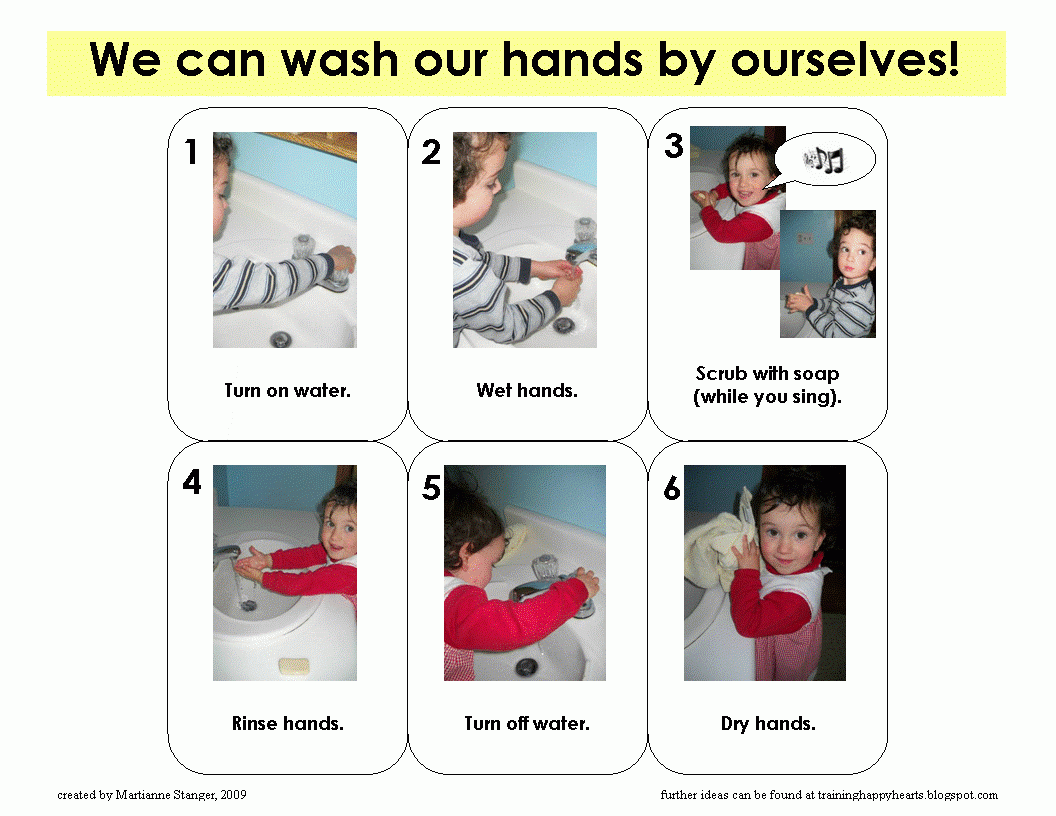 We can wash our hands by ourselves!

1
Turn on water.

2
Wet hands.

3
Scrub with soap (while you sing).

4
Rinse hands.

5
Turn off water.

6
Dry hands.

created by Martianne Stanger, 2009

further ideas can be found at traininghappyhearts.blogspot.com